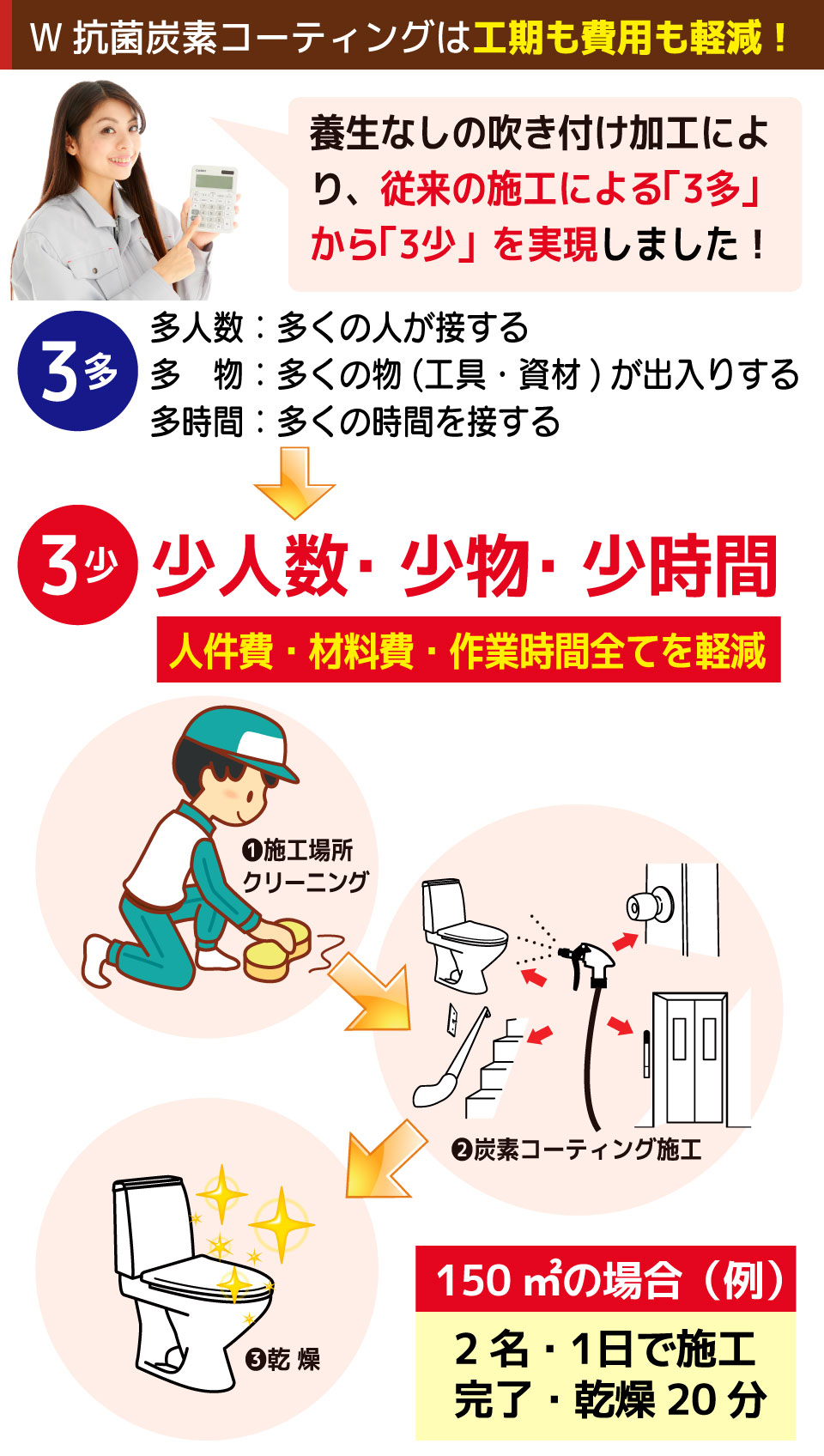 W 抗菌炭素コーティングは工期も費用も軽減！

養生なしの吹き付け加工により、従来の施工による「3多」から「3少」を実現しました！

3多

多人数：多くの人が接する
多　物：多くの物（工具・資材）が出入りする
多時間：多くの時間を接する

3少

少人数・少物・少時間

人件費・材料費・作業時間全てを軽減

❶施工場所クリーニング

❷炭素コーティング施工

❸乾 燥

150 ㎡の場合（例）

2 名・1日で施工完了・乾燥 20 分